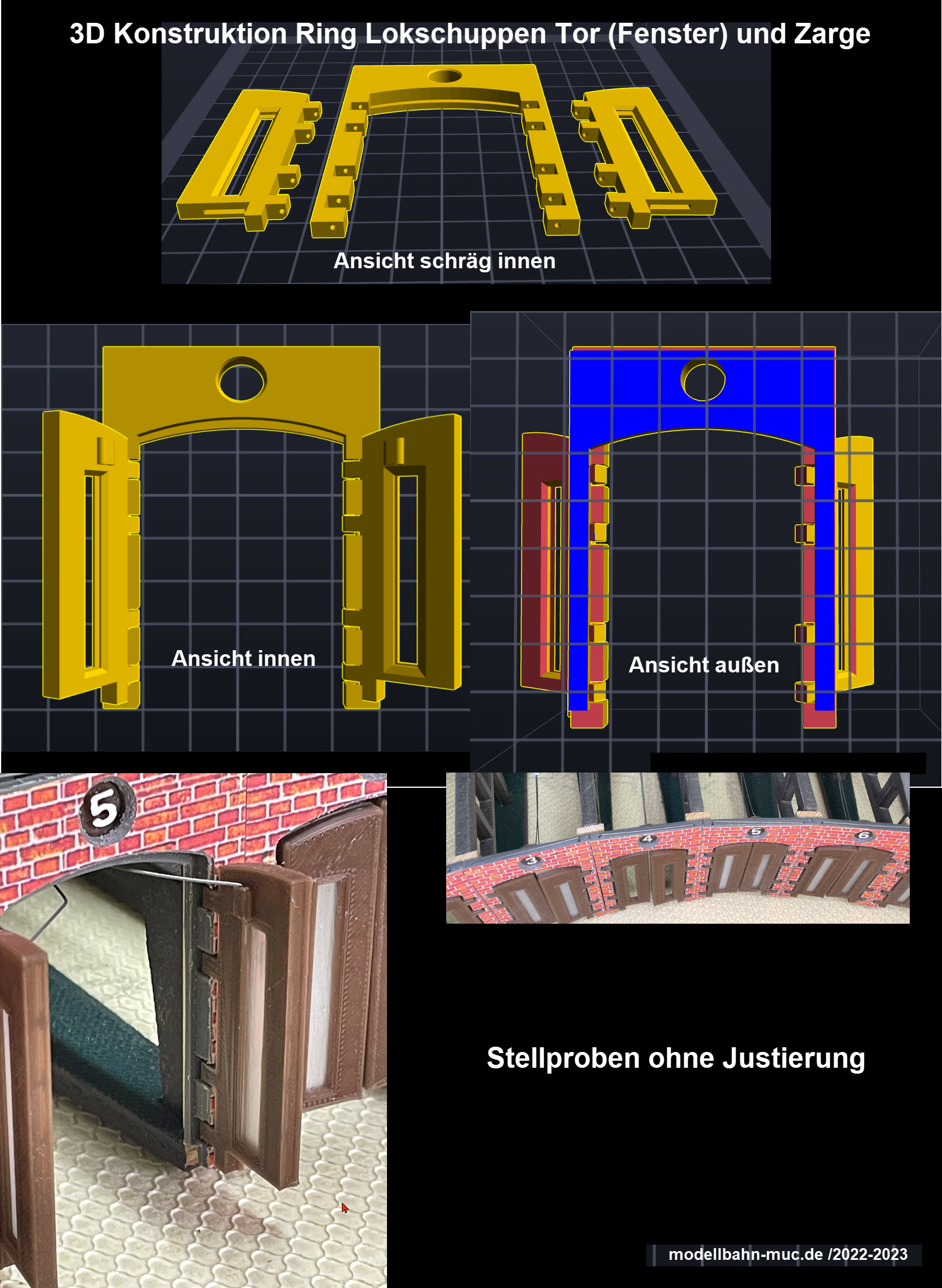 3D Konstruktion Ring Lokschuppen Tor (Fenster) und Zarge

Ansicht schräg innen

Ansicht innen

Ansicht außen

5

3

4

5

6

Stellproben ohne Justierung

modellbahn-muc.de /2022-2023